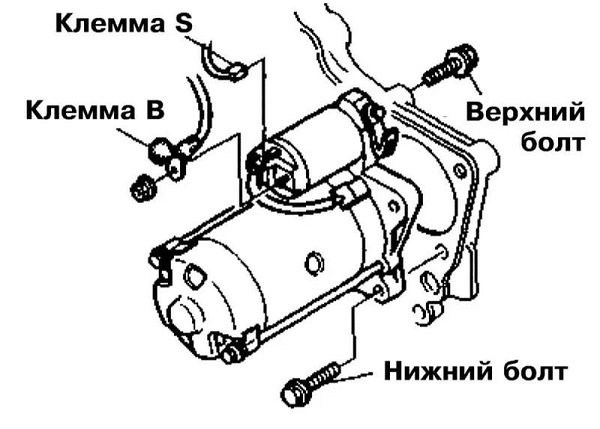 Клемма S

Клемма B

Верхний болт

Нижний болт