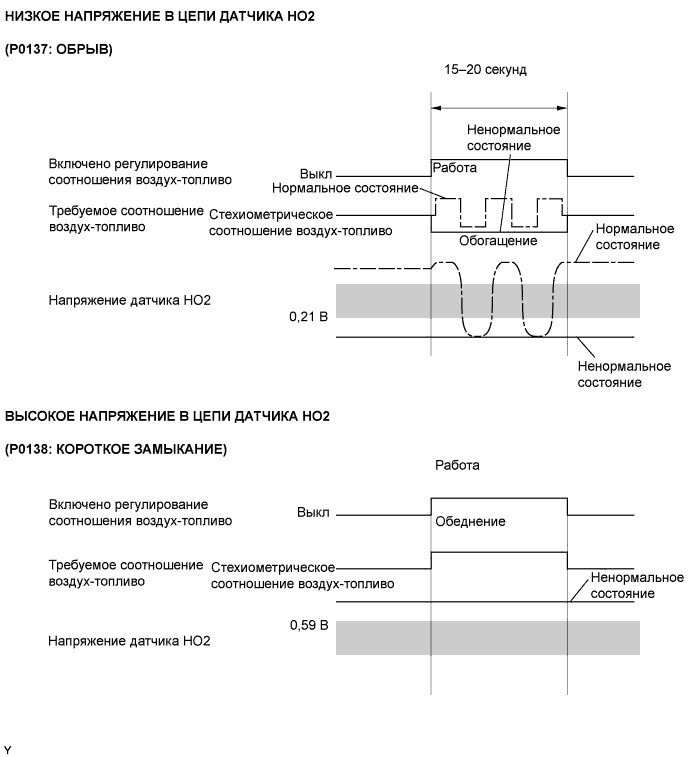 НИЗКОЕ НАПРЯЖЕНИЕ В ЦЕПИ ДАТЧИКА HO2

(P0137: ОБРЫВ)

15–20 секунд

Ненормальное состояние

Включено регулирование соотношения воздух-топливо

Выкл

Работа

Нормальное состояние

Требуемое соотношение воздух-топливо

Стехиометрическое соотношение воздух-топливо

Обогащение

Нормальное состояние

Напряжение датчика HO2

0,21 В

Ненормальное состояние

ВЫСОКОЕ НАПРЯЖЕНИЕ В ЦЕПИ ДАТЧИКА HO2

(P0138: КОРОТКОЕ ЗАМЫКАНИЕ)

Работа

Включено регулирование соотношения воздух-топливо

Выкл

Обеднение

Требуемое соотношение воздух-топливо

Стехиометрическое соотношение воздух-топливо

Ненормальное состояние

0,59 В

Напряжение датчика HO2

Y