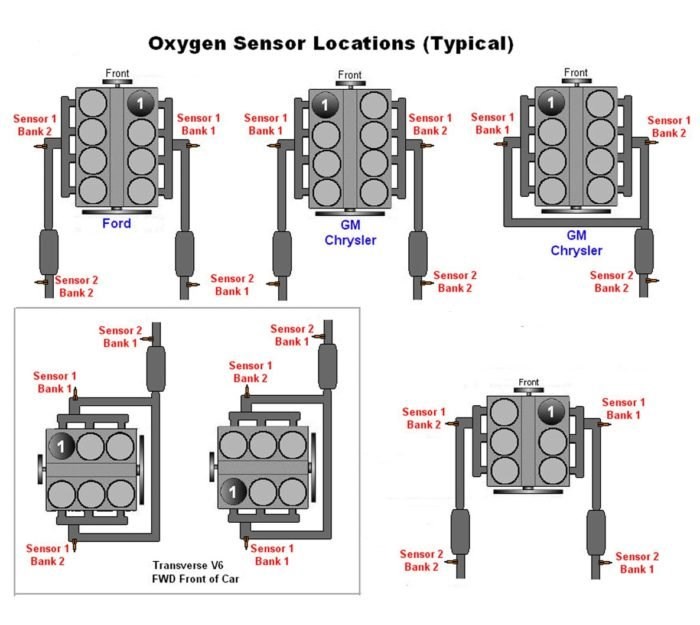 Oxygen Sensor Locations (Typical)

Front
1
Sensor 1 Bank 2
Sensor 1 Bank 1
Ford
Sensor 2 Bank 2
Sensor 2 Bank 1

Front
1
Sensor 1 Bank 1
Sensor 1 Bank 2
GM Chrysler
Sensor 2 Bank 2

Front
1
Sensor 1 Bank 1
Sensor 1 Bank 2
GM Chrysler
Sensor 2 Bank 2

Sensor 2 Bank 1
Sensor 1 Bank 1
1
Sensor 1 Bank 2

Sensor 2 Bank 1
Sensor 1 Bank 2
1
Sensor 1 Bank 1
Transverse V6 FWD Front of Car

Front
1
Sensor 1 Bank 2
Sensor 1 Bank 1
Sensor 2 Bank 2
Sensor 2 Bank 1