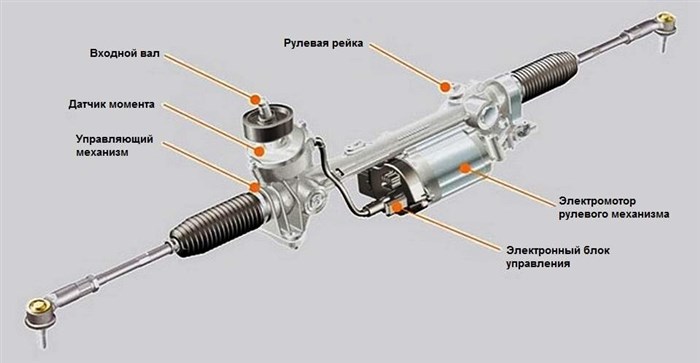 Входной вал

Датчик момента

Управляющий механизм

Рулевая рейка

Электромотор рулевого механизма

Электронный блок управления