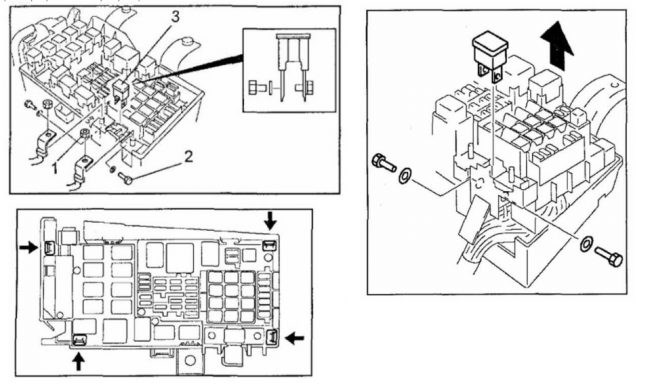 3
1
2