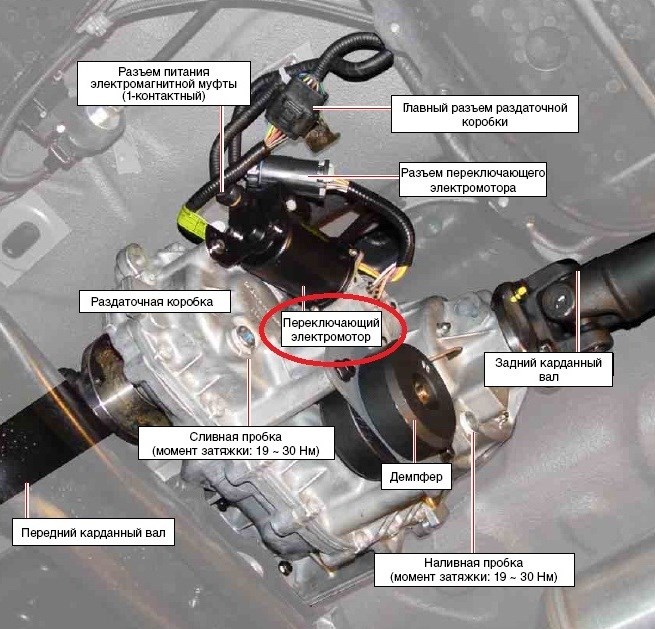 Разъем питания электромагнитной муфты (1-контактный)

Главный разъем раздаточной коробки

Разъем переключающего электромотора

Раздаточная коробка

Переключающий электромотор

Задний карданный вал

Сливная пробка (момент затяжки: 19 ~ 30 Нм)

Демпфер

Передний карданный вал

Наливная пробка (момент затяжки: 19 ~ 30 Нм)