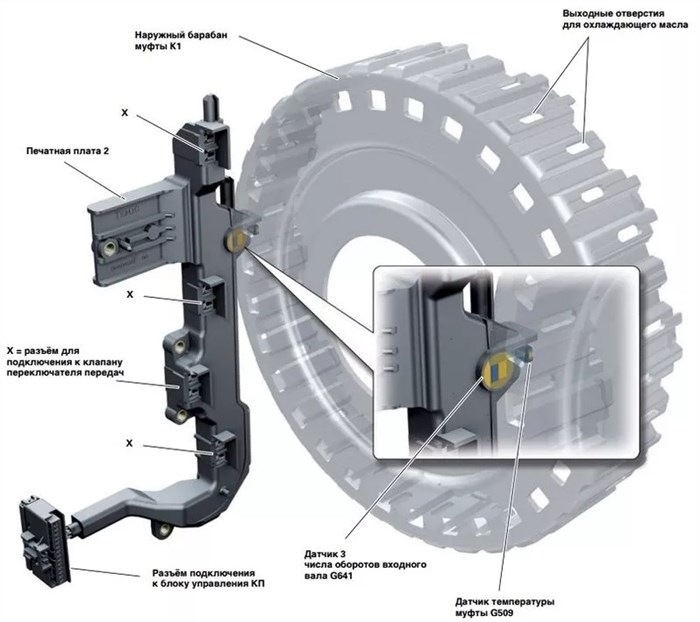 Наружный барабан муфты K1

Выходные отверстия для охлаждающего масла

X

Печатная плата 2

X

X = разъём для подключения к клапану переключателя передач

X

Разъём подключения к блоку управления КП

Датчик 3 числа оборотов входного вала G641

Датчик температуры муфты G509