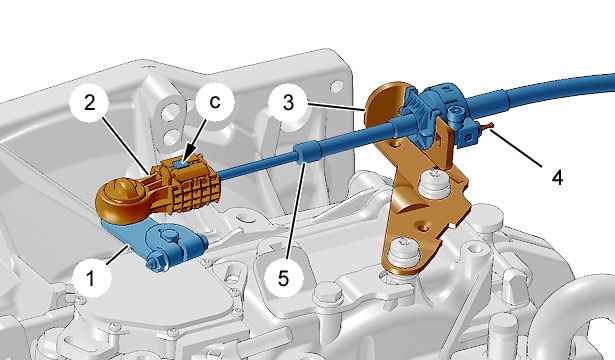 2
c
3
4
1
5