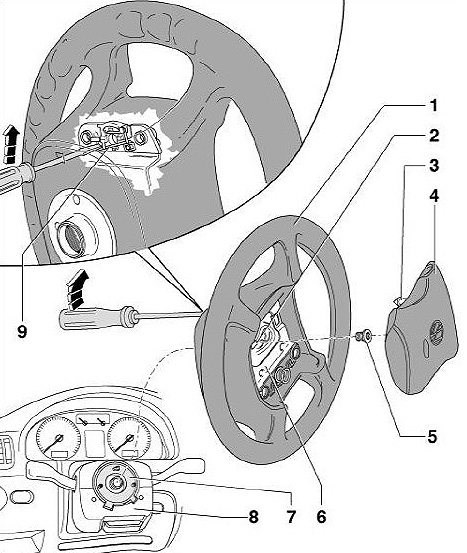 1
2
3
4
9
5
8
7
6