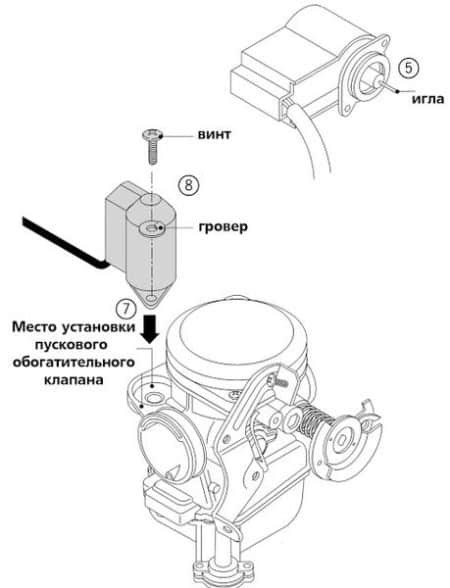 5
игла

винт

8

гровер

7

Место установки пускового обогатительного клапана