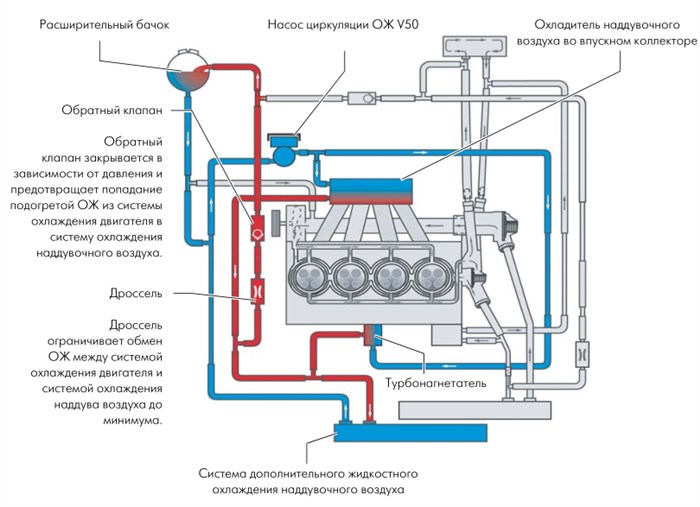 Расширительный бачок

Насос циркуляции ОЖ V50

Охладитель наддувочного воздуха во впускном коллекторе

Обратный клапан

Обратный клапан закрывается в зависимости от давления и предотвращает попадание подогретой ОЖ из системы охлаждения двигателя в систему охлаждения наддувочного воздуха.

Дроссель

Дроссель ограничивает обмен ОЖ между системой охлаждения двигателя и системой охлаждения наддува воздуха до минимума.

Турбонагнетатель

Система дополнительного жидкостного охлаждения наддувочного воздуха