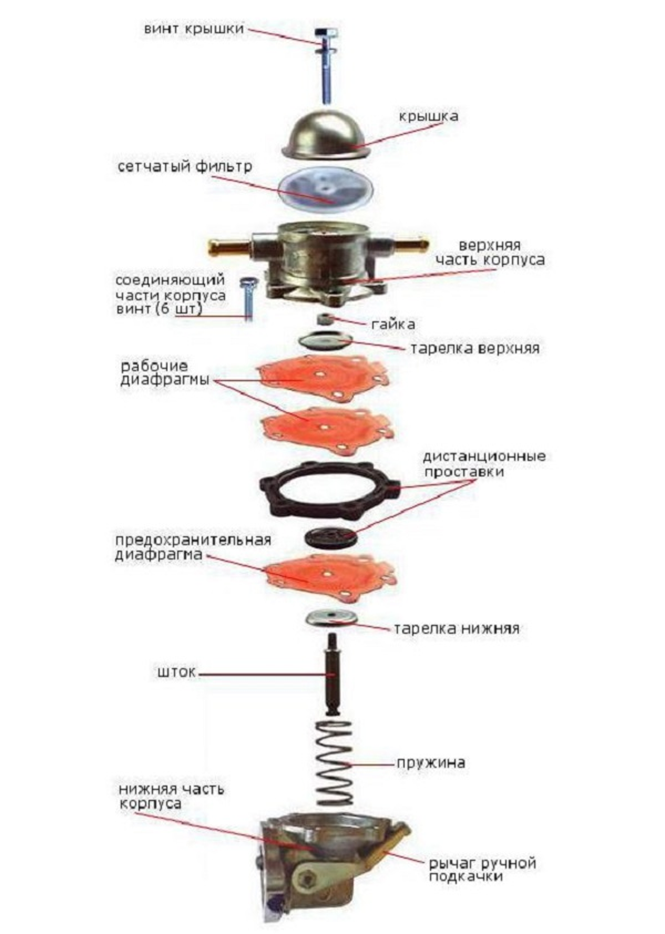 винт крышки

крышка

сетчатый фильтр

верхняя часть корпуса

соединяющий части корпуса винт (6 шт)

гайка

тарелка верхняя

рабочие диафрагмы

дистанционные проставки

предохранительная диафрагма

тарелка нижняя

шток

пружина

нижняя часть корпуса

рычаг ручной подкачки