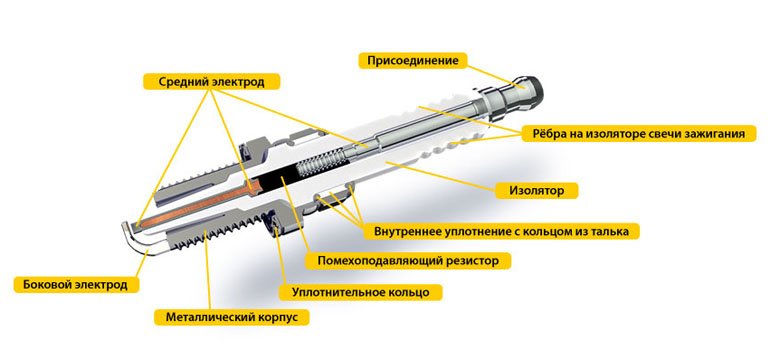 Присоединение

Средний электрод

Рёбра на изоляторе свечи зажигания

Изолятор

Внутреннее уплотнение с кольцом из талька

Помехоподавляющий резистор

Боковой электрод

Уплотнительное кольцо

Металлический корпус