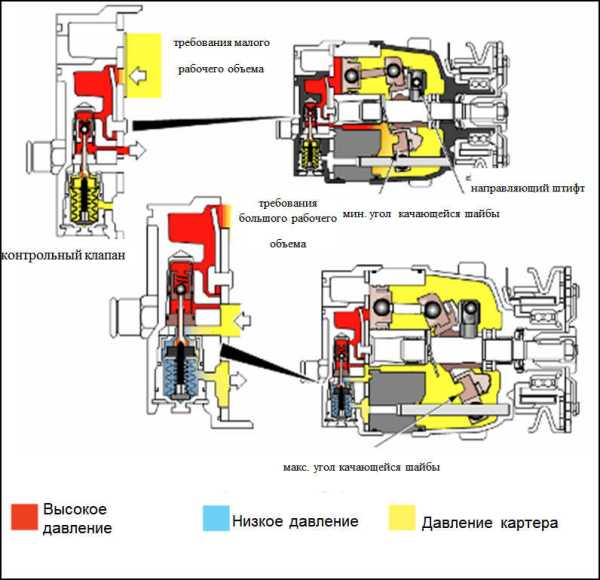 требования малого рабочего объема

направляющий штифт

мин. угол качающейся шайбы

требования большого рабочего объема

контрольный клапан

макс. угол качающейся шайбы

Высокое давление

Низкое давление

Давление картера